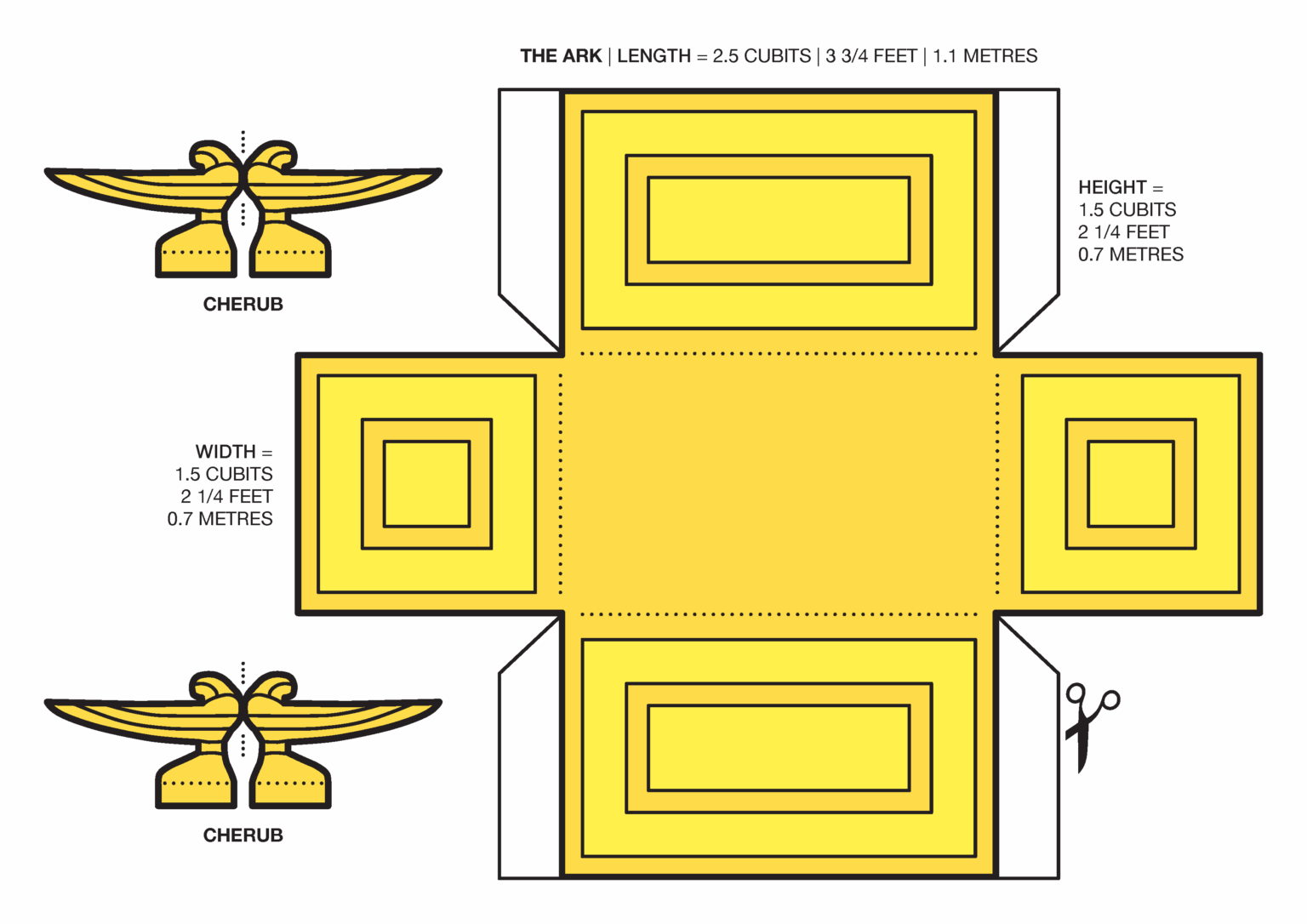 THE ARK | LENGTH = 2.5 CUBITS | 3 3/4 FEET | 1.1 METRES

CHERUB

HEIGHT =
1.5 CUBITS
2 1/4 FEET
0.7 METRES

WIDTH =
1.5 CUBITS
2 1/4 FEET
0.7 METRES

CHERUB